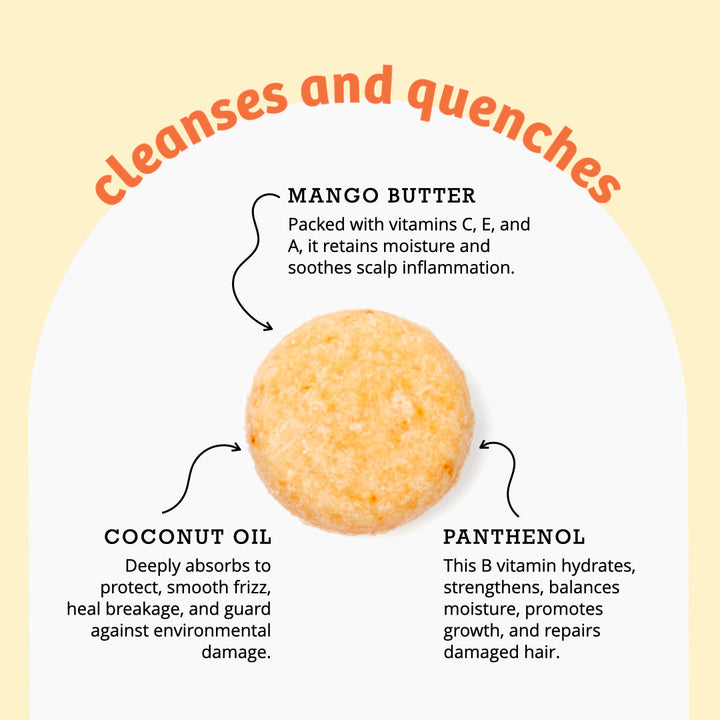 cleanses and quenches

MANGO BUTTER

Packed with vitamins C, E, and A, it retains moisture and soothes scalp inflammation.

COCONUT OIL

Deeply absorbs to protect, smooth frizz, heal breakage, and guard against environmental damage.

PANTHENOL

This B vitamin hydrates, strengthens, balances moisture, promotes growth, and repairs damaged hair.