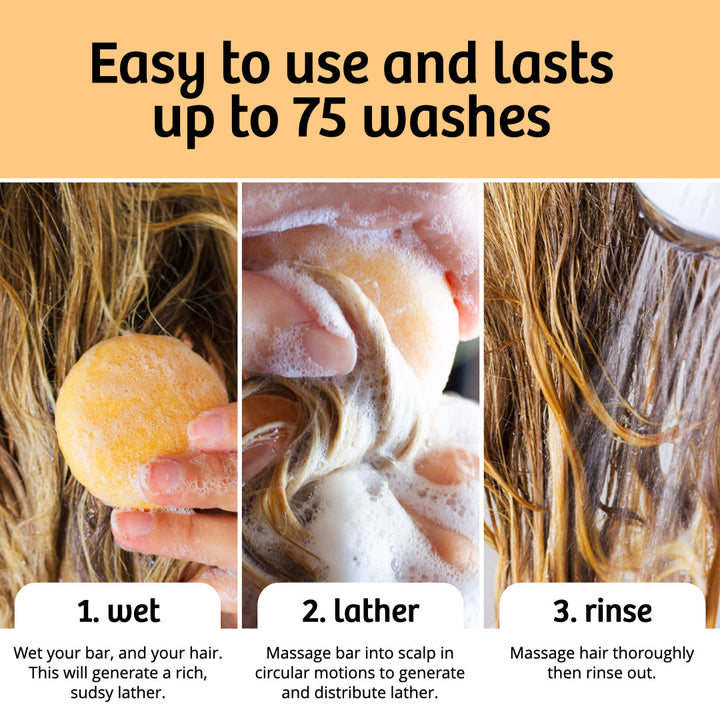 Easy to use and lasts up to 75 washes

1. wet

Wet your bar, and your hair. This will generate a rich, sudsy lather.

2. lather

Massage bar into scalp in circular motions to generate and distribute lather.

3. rinse

Massage hair thoroughly then rinse out.