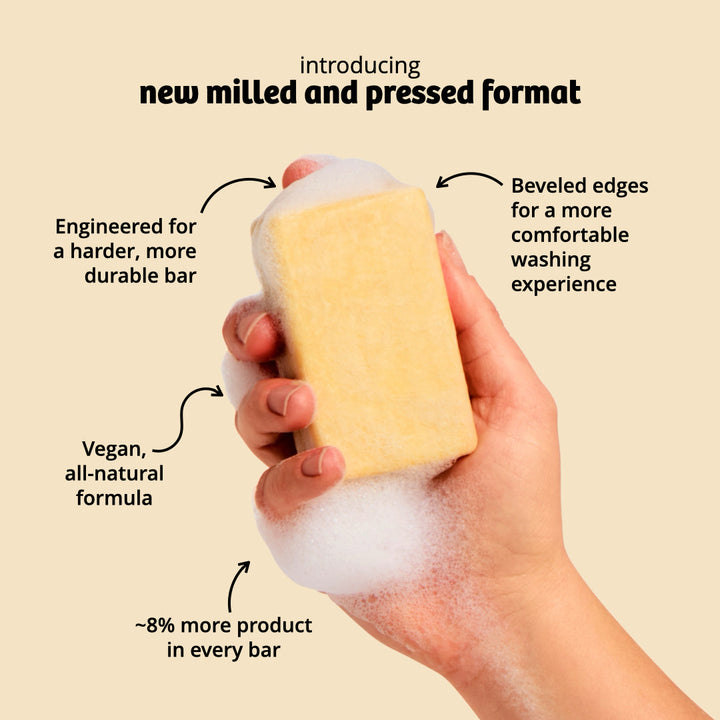 introducing
new milled and pressed format

Engineered for a harder, more durable bar

Beveled edges for a more comfortable washing experience

Vegan, all-natural formula

~8% more product in every bar