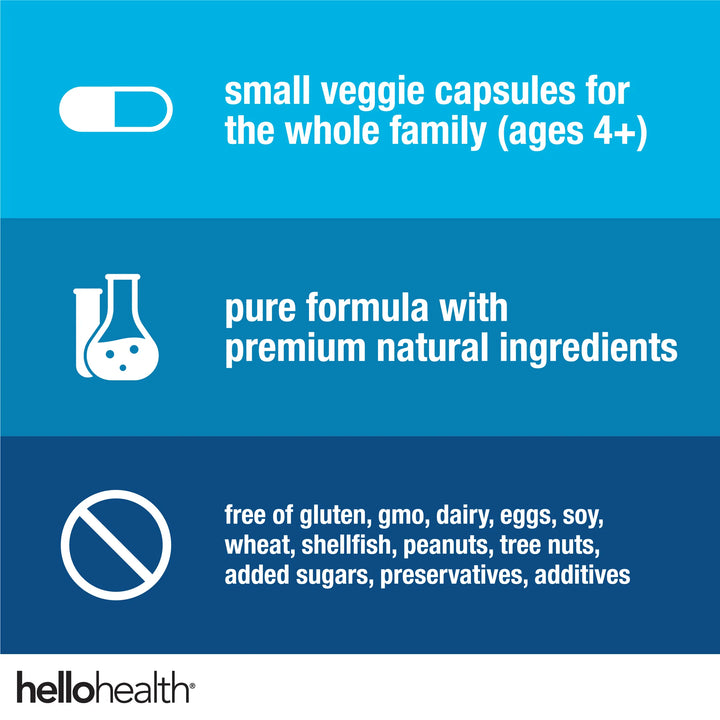 small veggie capsules for the whole family (ages 4+)

pure formula with premium natural ingredients

free of gluten, gmo, dairy, eggs, soy, wheat, shellfish, peanuts, tree nuts, added sugars, preservatives, additives

hellohealth®