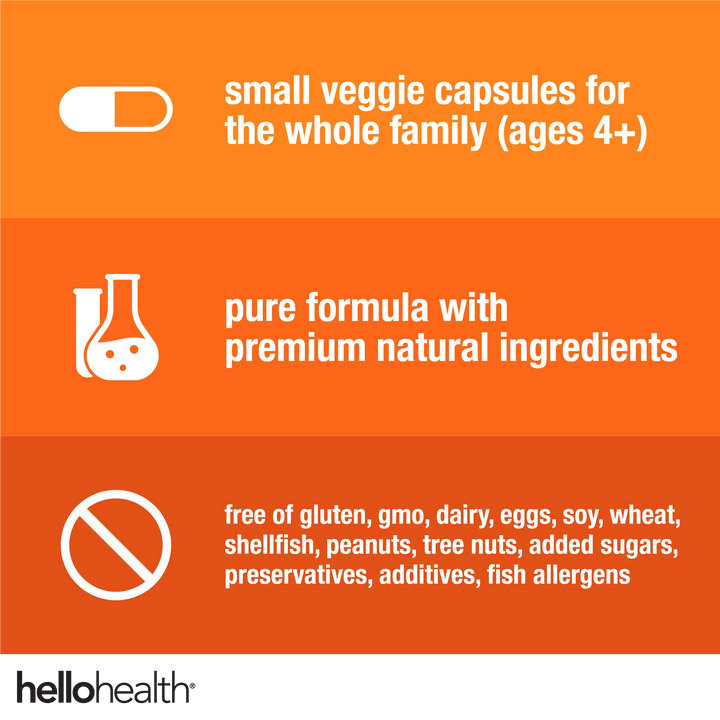 small veggie capsules for the whole family (ages 4+)

pure formula with premium natural ingredients

free of gluten, gmo, dairy, eggs, soy, wheat, shellfish, peanuts, tree nuts, added sugars, preservatives, additives, fish allergens

hellohealth®