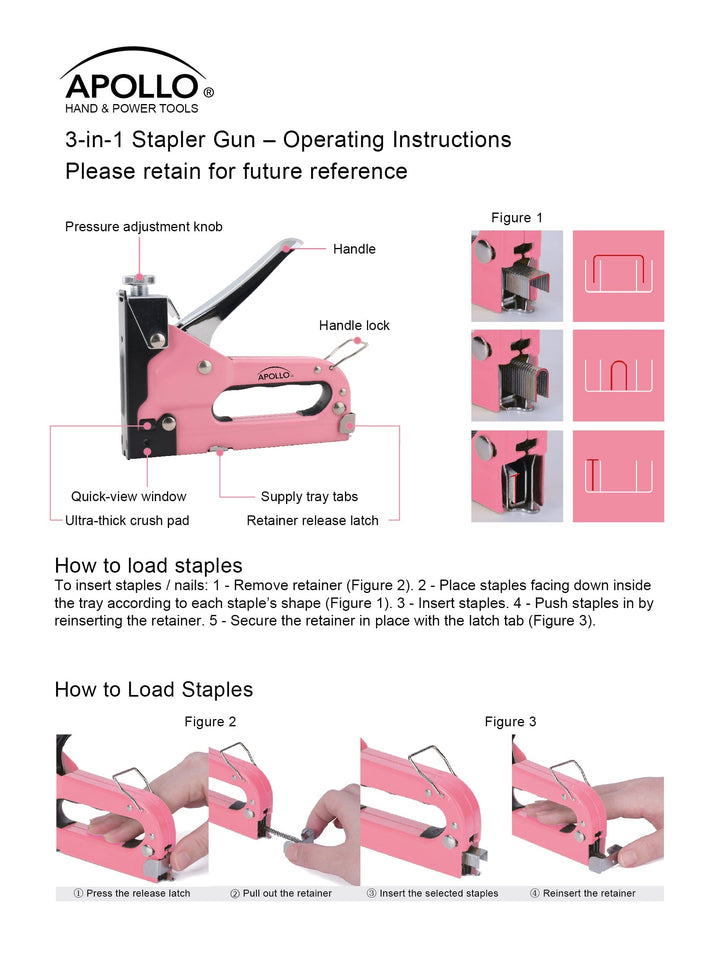 APOLLO®
HAND & POWER TOOLS

3-in-1 Stapler Gun – Operating Instructions
Please retain for future reference

Pressure adjustment knob
Handle
Handle lock
APOLLO
Quick-view window
Ultra-thick crush pad
Supply tray tabs
Retainer release latch

Figure 1

How to load staples
To insert staples / nails: 1 - Remove retainer (Figure 2). 2 - Place staples facing down inside the tray according to each staple's shape (Figure 1). 3 - Insert staples. 4 - Push staples in by reinserting the retainer. 5 - Secure the retainer in place with the latch tab (Figure 3).

How to Load Staples

Figure 2
Figure 3

① Press the release latch
② Pull out the retainer
③ Insert the selected staples
④ Reinsert the retainer