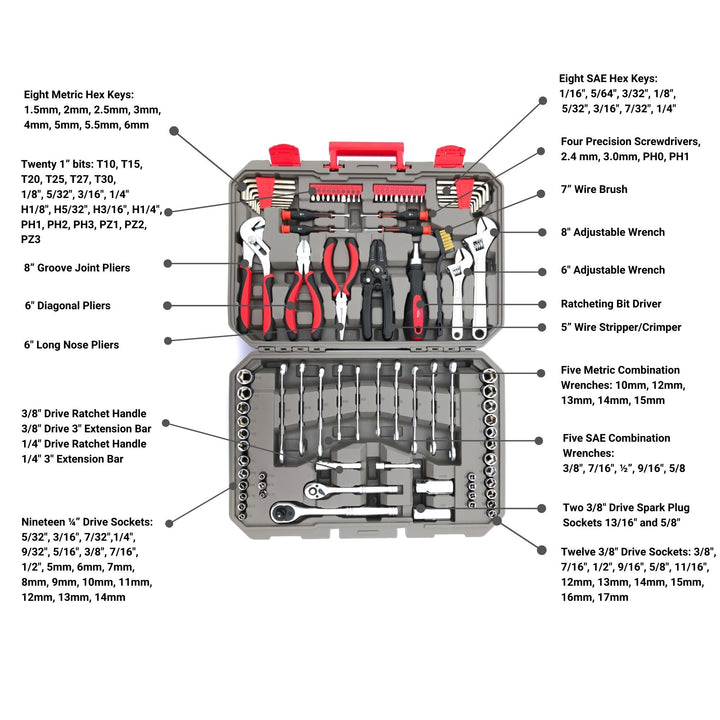 Eight Metric Hex Keys: 1.5mm, 2mm, 2.5mm, 3mm, 4mm, 5mm, 5.5mm, 6mm

Twenty 1" bits: T10, T15, T20, T25, T27, T30, 1/8", 5/32", 3/16", 1/4" H1/8", H5/32", H3/16", H1/4", PH1, PH2, PH3, PZ1, PZ2, PZ3

8" Groove Joint Pliers

6" Diagonal Pliers

6" Long Nose Pliers

3/8" Drive Ratchet Handle
3/8" Drive 3" Extension Bar
1/4" Drive Ratchet Handle
1/4" 3" Extension Bar

Nineteen ¼" Drive Sockets: 5/32", 3/16", 7/32",1/4", 9/32", 5/16", 3/8", 7/16", 1/2", 5mm, 6mm, 7mm, 8mm, 9mm, 10mm, 11mm, 12mm, 13mm, 14mm

Eight SAE Hex Keys: 1/16", 5/64", 3/32", 1/8", 5/32", 3/16", 7/32", 1/4"

Four Precision Screwdrivers, 2.4 mm, 3.0mm, PH0, PH1

7" Wire Brush

8" Adjustable Wrench

6" Adjustable Wrench

Ratcheting Bit Driver

5" Wire Stripper/Crimper

Five Metric Combination Wrenches: 10mm, 12mm, 13mm, 14mm, 15mm

Five SAE Combination Wrenches: 3/8", 7/16", ½", 9/16", 5/8

Two 3/8" Drive Spark Plug Sockets 13/16" and 5/8"

Twelve 3/8" Drive Sockets: 3/8", 7/16", 1/2", 9/16", 5/8", 11/16", 12mm, 13mm, 14mm, 15mm, 16mm, 17mm